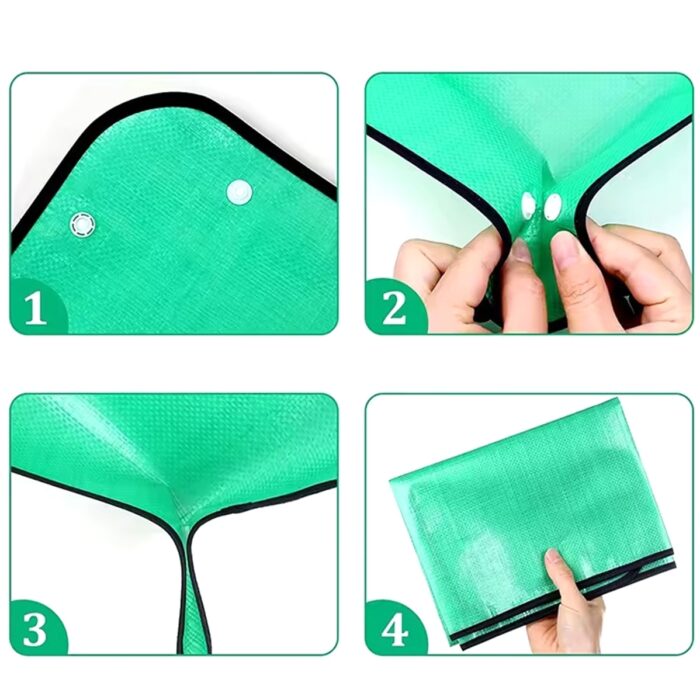 1

2

3

4