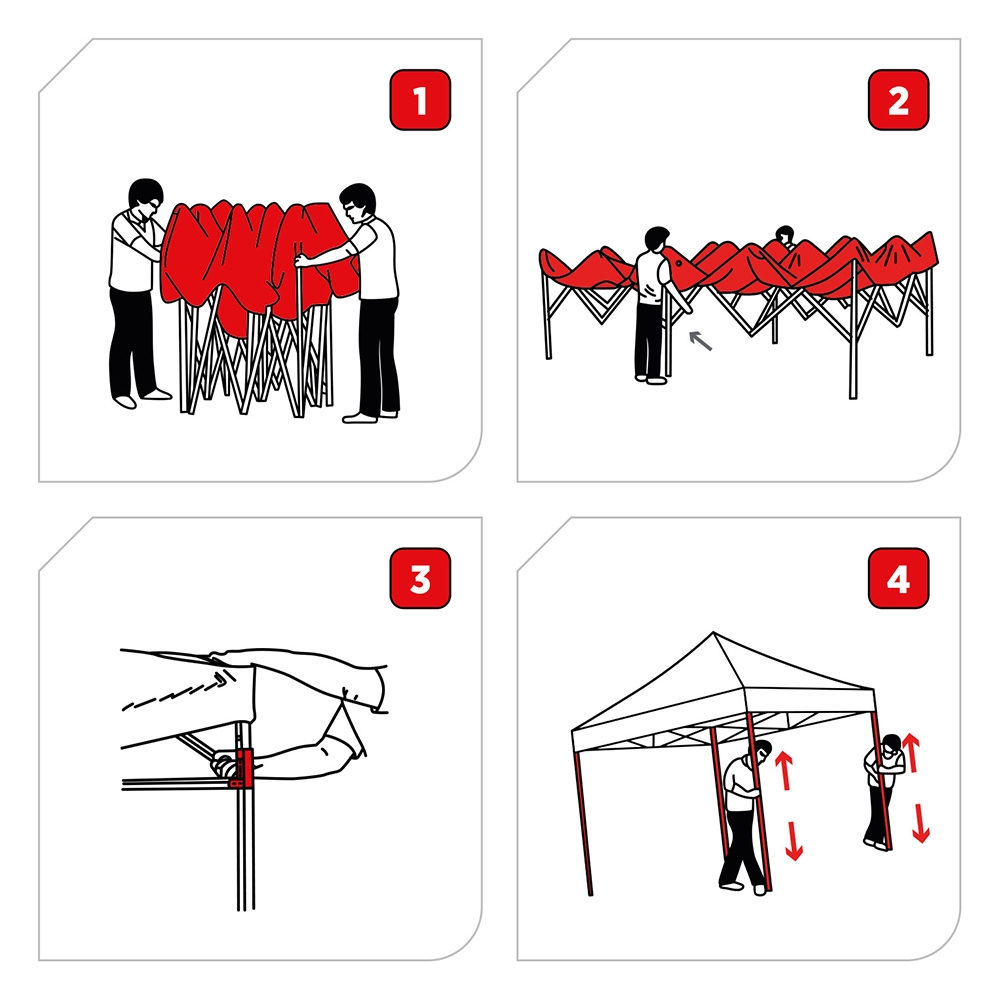 1

2

3

4