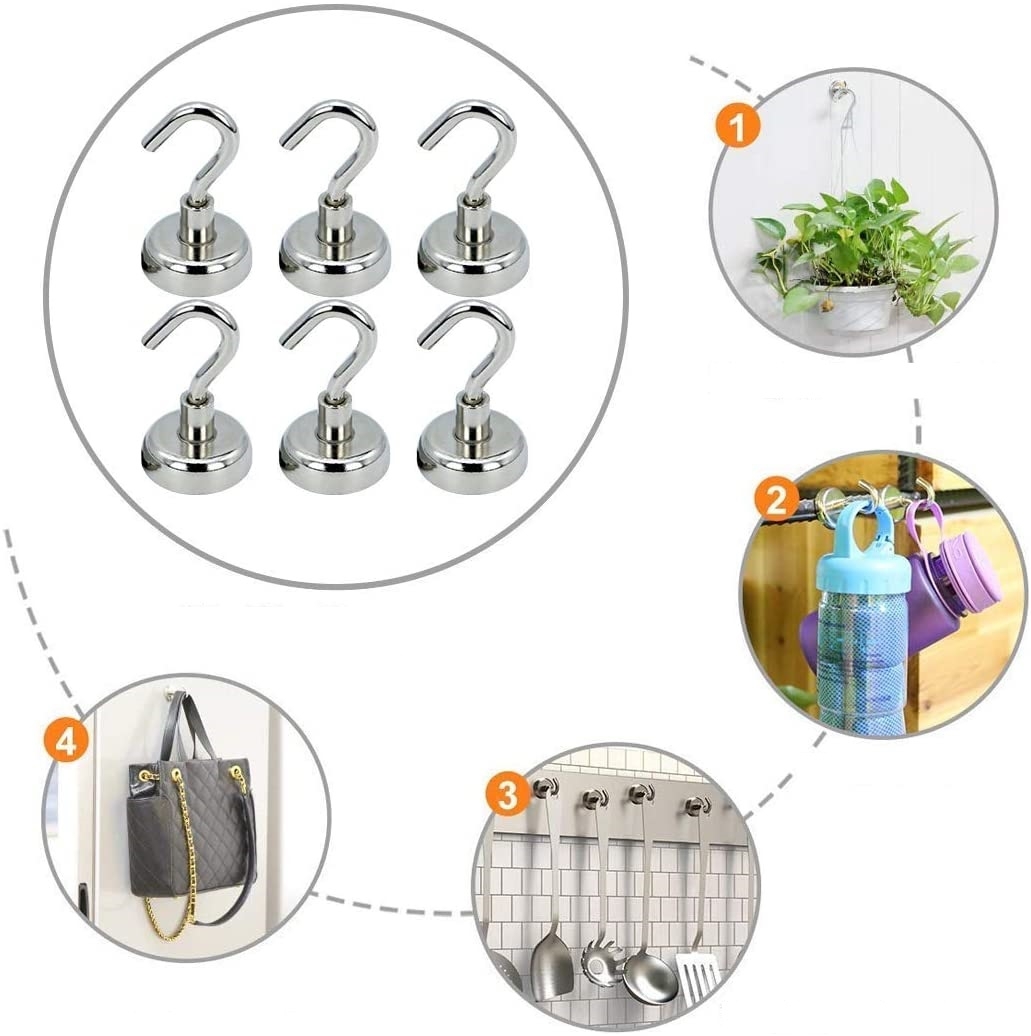 1

2

3

4