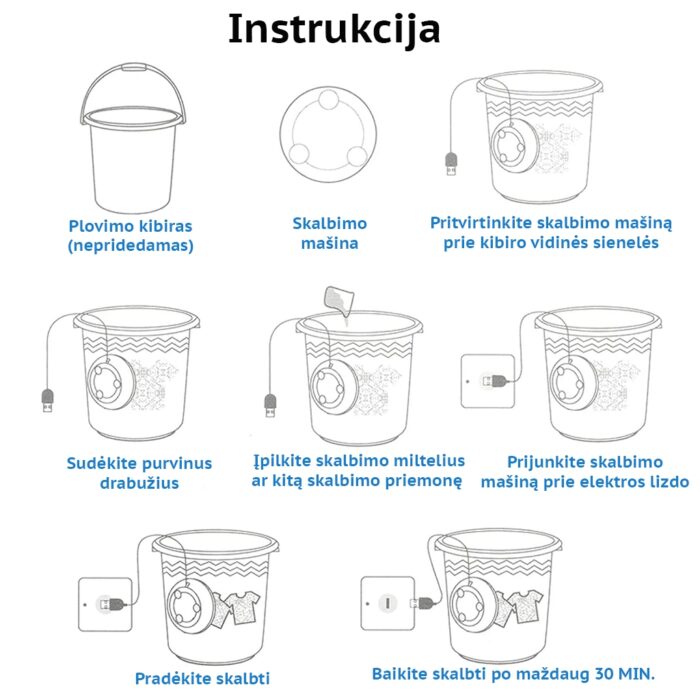 Instrukcija

Plovimo kibiras (nepridedamas)

Skalbimo mašina

Pritvirtinkite skalbimo mašiną prie kibiro vidinės sienelės

Sudėkite purvinus drabužius

Įpilkite skalbimo miltelius ar kitą skalbimo priemonę

Prijunkite skalbimo mašiną prie elektros lizdo

Pradėkite skalbti

Baikite skalbti po maždaug 30 MIN.