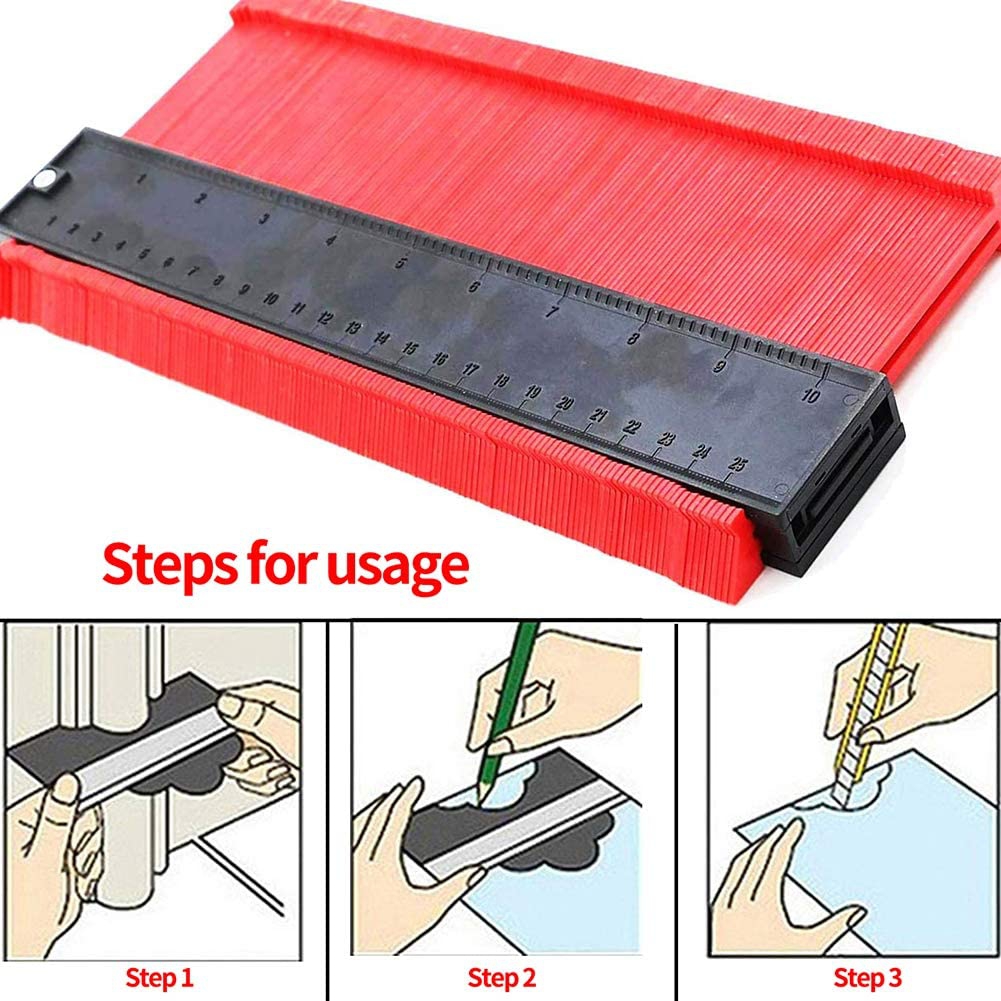 1 2 3 4 5 6 7 8 9 10

1 2 3 4 5 6 7 8 9 10 11 12 13 14 15 16 17 18 19 20 21 22 23 24 25

Steps for usage

Step 1

Step 2

Step 3